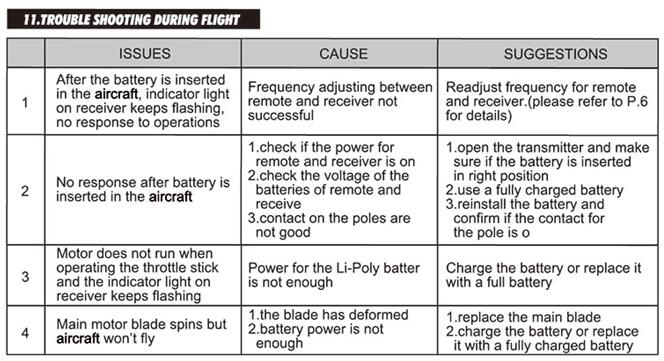 11.TROUBLE SHOOTING DURING FLIGHT

|  | ISSUES | CAUSE | SUGGESTIONS |
|---|---|---|---|
| 1 | After the battery is inserted in the aircraft, indicator light on receiver keeps flashing, no response to operations | Frequency adjusting between remote and receiver not successful | Readjust frequency for remote and receiver.(please refer to P.6 for details) |
| 2 | No response after battery is inserted in the aircraft | 1.check if the power for remote and receiver is on 2.check the voltage of the batteries of remote and receive 3.contact on the poles are not good | 1.open the transmitter and make sure if the battery is inserted in right position 2.use a fully charged battery 3.reinstall the battery and confirm if the contact for the pole is o |
| 3 | Motor does not run when operating the throttle stick and the indicator light on receiver keeps flashing | Power for the Li-Poly batter is not enough | Charge the battery or replace it with a full battery |
| 4 | Main motor blade spins but aircraft won't fly | 1.the blade has deformed 2.battery power is not enough | 1.replace the main blade 2.charge the battery or replace it with a fully charged battery |