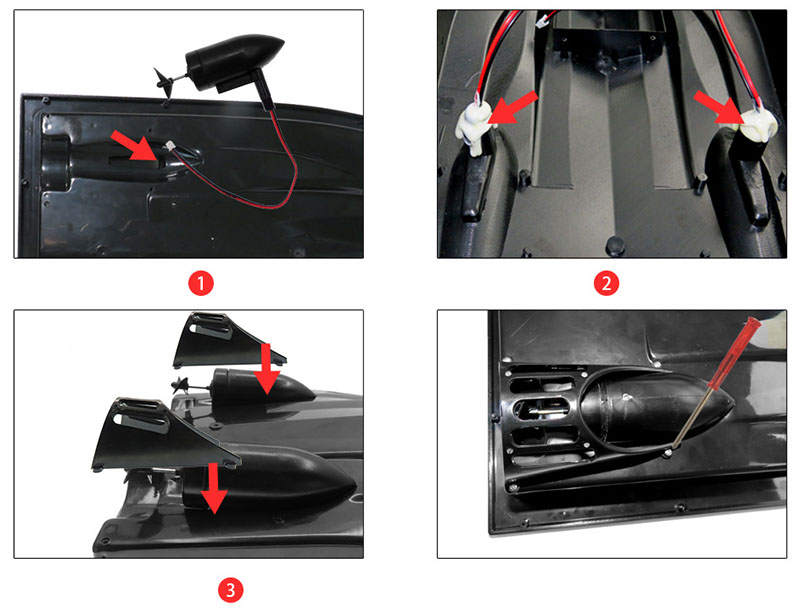 1

2

3