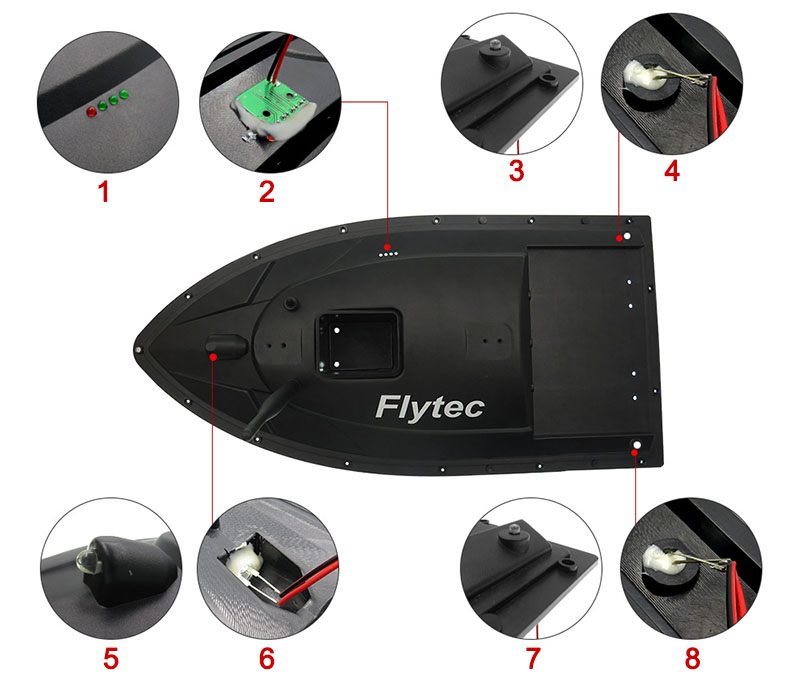 1
2
3
4
Flytec
5
6
7
8