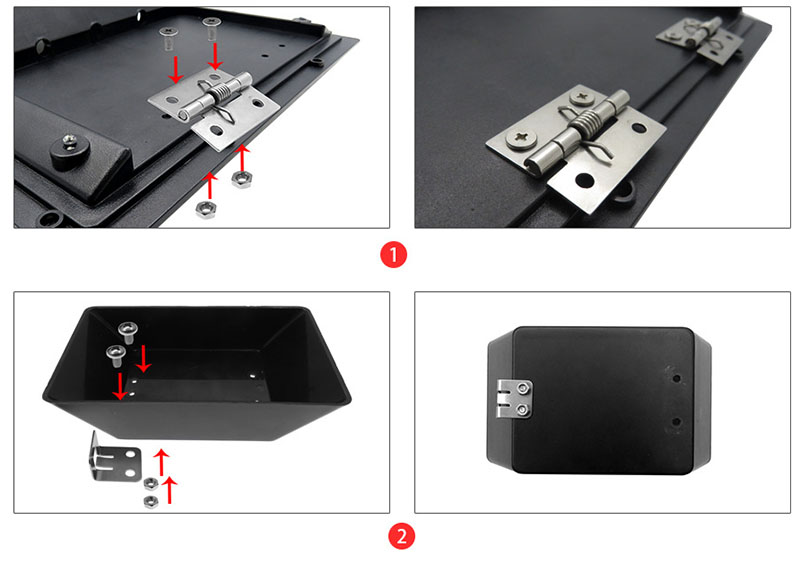 1

2