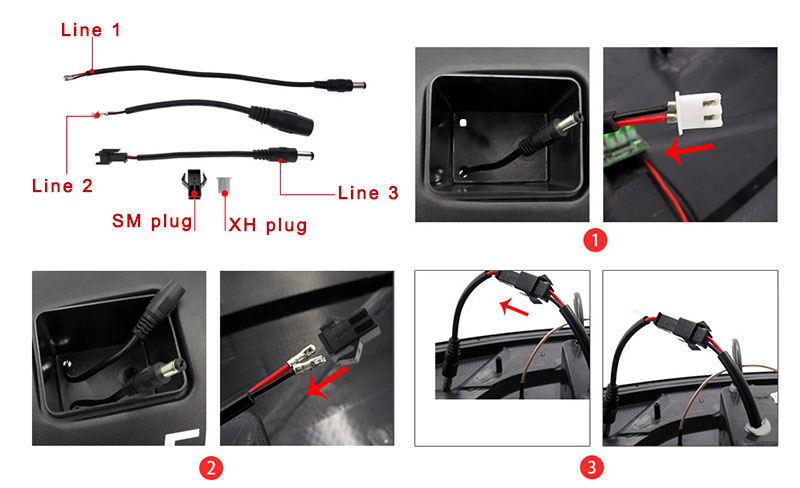 Line 1

Line 2

Line 3

SM plug

XH plug

1

2

3