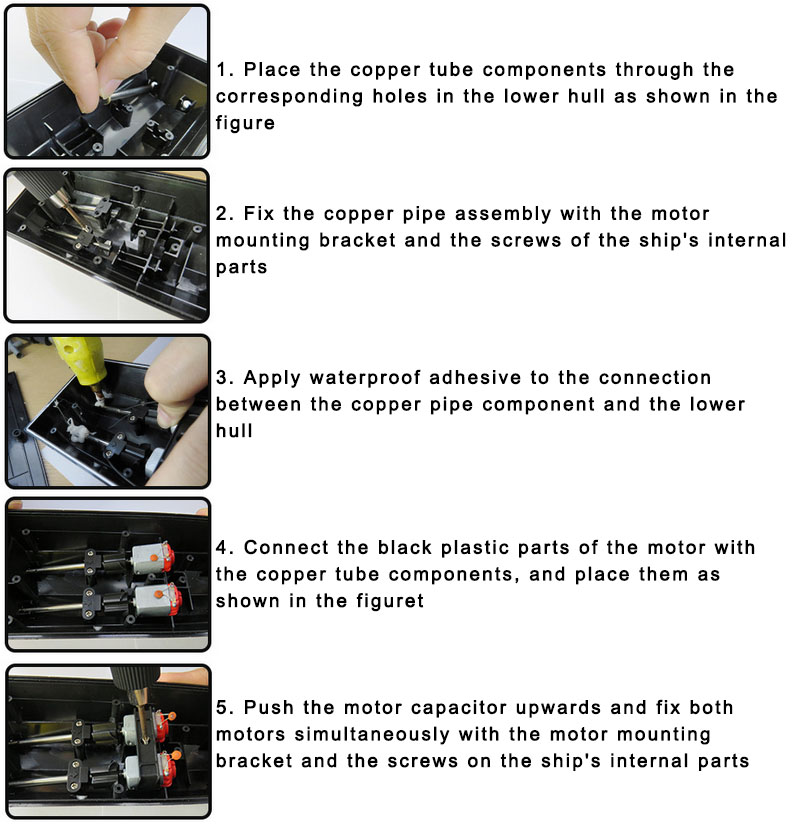 1. Place the copper tube components through the corresponding holes in the lower hull as shown in the figure

2. Fix the copper pipe assembly with the motor mounting bracket and the screws of the ship's internal parts

3. Apply waterproof adhesive to the connection between the copper pipe component and the lower hull

4. Connect the black plastic parts of the motor with the copper tube components, and place them as shown in the figuret

5. Push the motor capacitor upwards and fix both motors simultaneously with the motor mounting bracket and the screws on the ship's internal parts