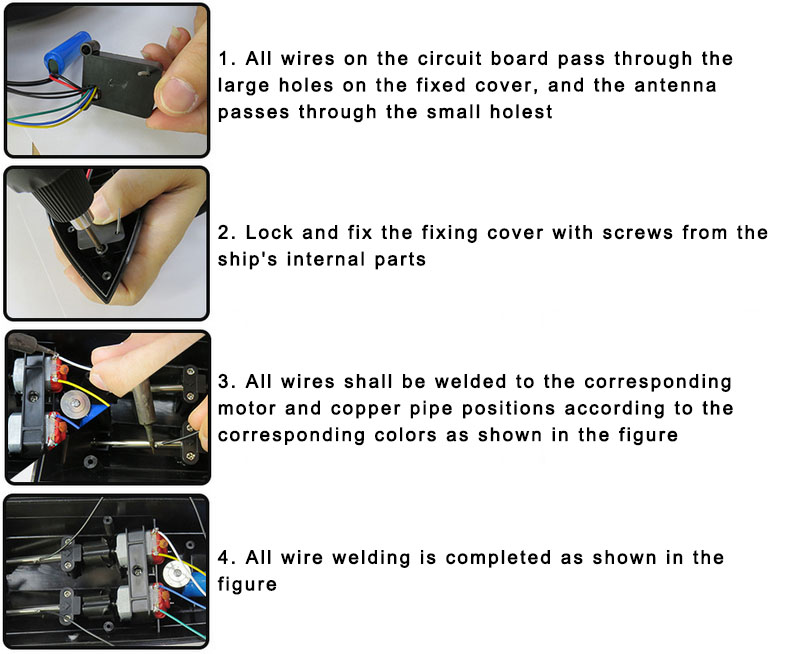 1. All wires on the circuit board pass through the large holes on the fixed cover, and the antenna passes through the small holest

2. Lock and fix the fixing cover with screws from the ship's internal parts

3. All wires shall be welded to the corresponding motor and copper pipe positions according to the corresponding colors as shown in the figure

4. All wire welding is completed as shown in the figure