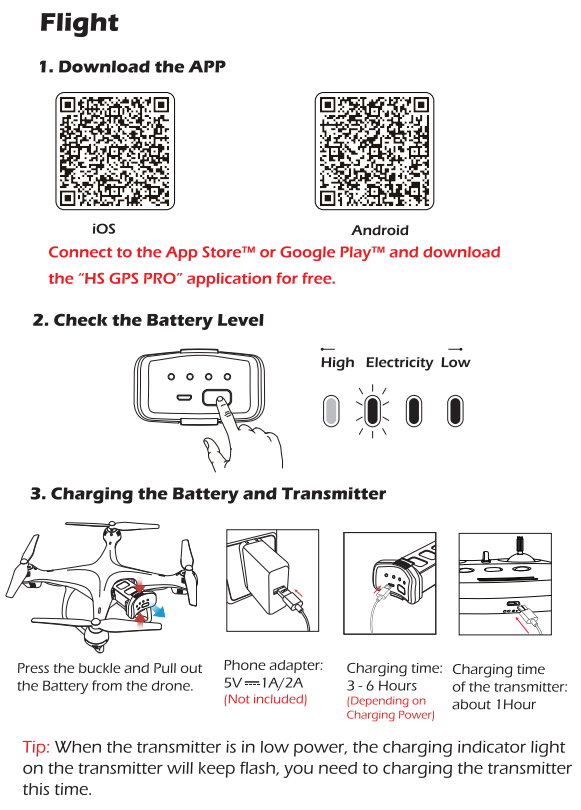 Flight

1. Download the APP

iOS

Android

Connect to the App Store™ or Google Play™ and download the "HS GPS PRO" application for free.

2. Check the Battery Level

High Electricity Low

3. Charging the Battery and Transmitter

Press the buckle and Pull out the Battery from the drone.

Phone adapter: 5V ⎓ 1A/2A (Not included)

Charging time: 3 - 6 Hours (Depending on Charging Power)

Charging time of the transmitter: about 1Hour

Tip: When the transmitter is in low power, the charging indicator light on the transmitter will keep flash, you need to charging the transmitter this time.