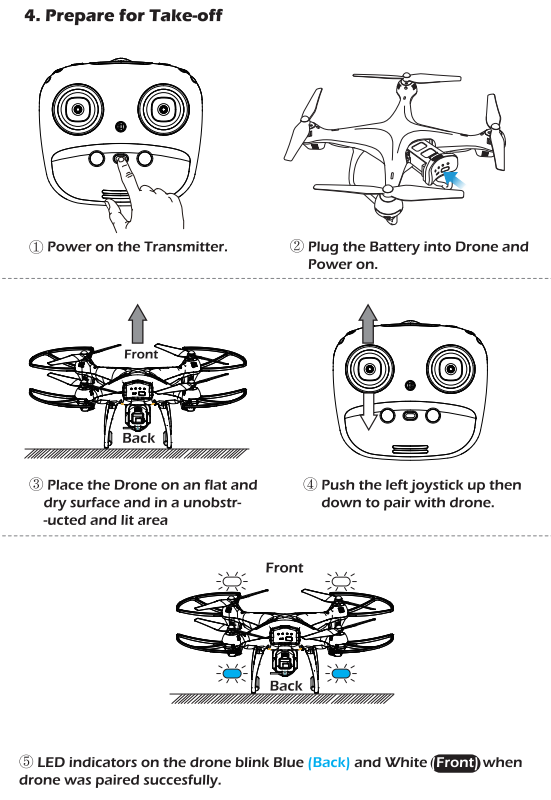 4. Prepare for Take-off

① Power on the Transmitter.

② Plug the Battery into Drone and Power on.

Front

Back

③ Place the Drone on an flat and dry surface and in a unobstr--ucted and lit area

④ Push the left joystick up then down to pair with drone.

Front

Back

⑤ LED indicators on the drone blink Blue (Back) and White (Front) when drone was paired succesfully.