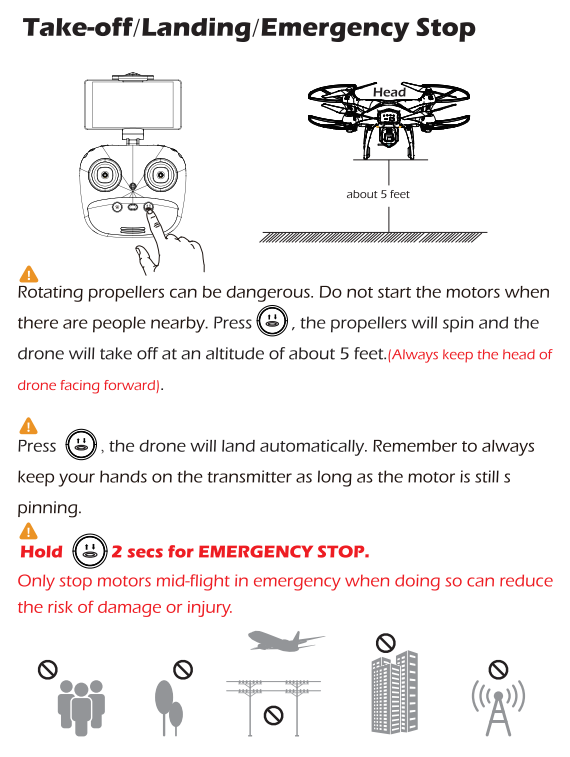 Take-off/Landing/Emergency Stop

Head

about 5 feet

Rotating propellers can be dangerous. Do not start the motors when there are people nearby. Press , the propellers will spin and the drone will take off at an altitude of about 5 feet.(Always keep the head of drone facing forward).

Press , the drone will land automatically. Remember to always keep your hands on the transmitter as long as the motor is still s pinning.

Hold 2 secs for EMERGENCY STOP.
Only stop motors mid-flight in emergency when doing so can reduce the risk of damage or injury.