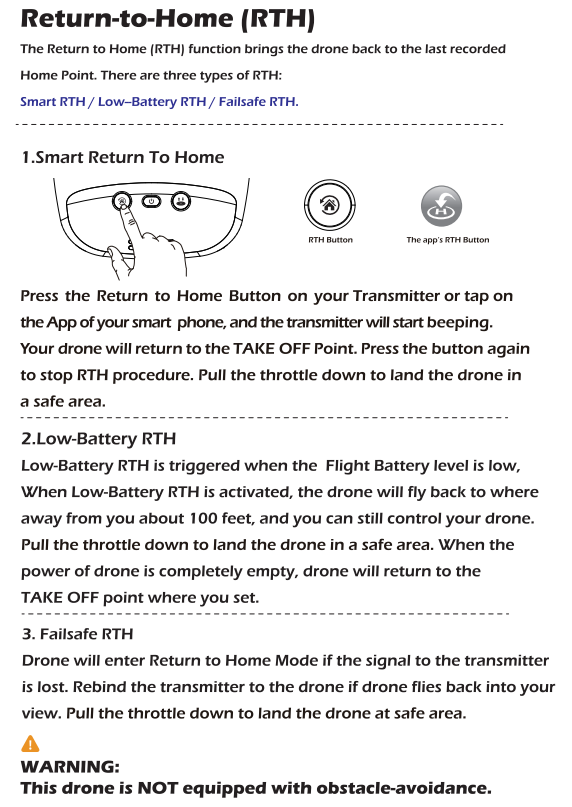 Return-to-Home (RTH)

The Return to Home (RTH) function brings the drone back to the last recorded Home Point. There are three types of RTH:
Smart RTH / Low–Battery RTH / Failsafe RTH.

1.Smart Return To Home

RTH Button

The app's RTH Button

Press the Return to Home Button on your Transmitter or tap on the App of your smart phone, and the transmitter will start beeping. Your drone will return to the TAKE OFF Point. Press the button again to stop RTH procedure. Pull the throttle down to land the drone in a safe area.

2.Low-Battery RTH
Low-Battery RTH is triggered when the Flight Battery level is low, When Low-Battery RTH is activated, the drone will fly back to where away from you about 100 feet, and you can still control your drone. Pull the throttle down to land the drone in a safe area. When the power of drone is completely empty, drone will return to the TAKE OFF point where you set.

3. Failsafe RTH
Drone will enter Return to Home Mode if the signal to the transmitter is lost. Rebind the transmitter to the drone if drone flies back into your view. Pull the throttle down to land the drone at safe area.

WARNING:
This drone is NOT equipped with obstacle-avoidance.