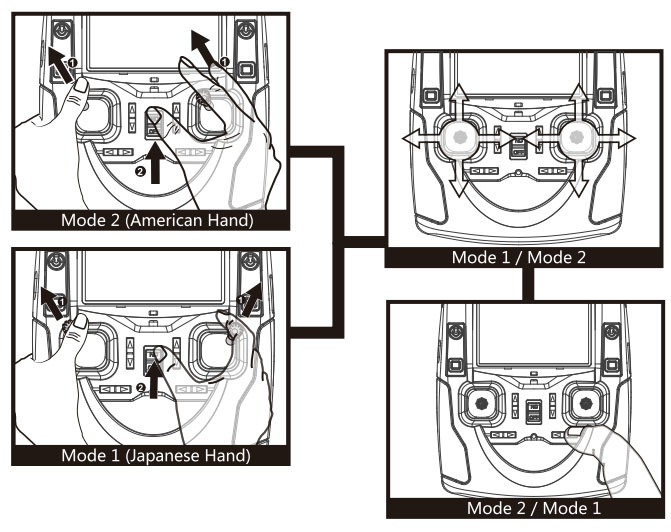 ❶
❶
❷
Mode 2 (American Hand)

❶
❶
❷
Mode 1 (Japanese Hand)

Mode 1 / Mode 2

Mode 2 / Mode 1