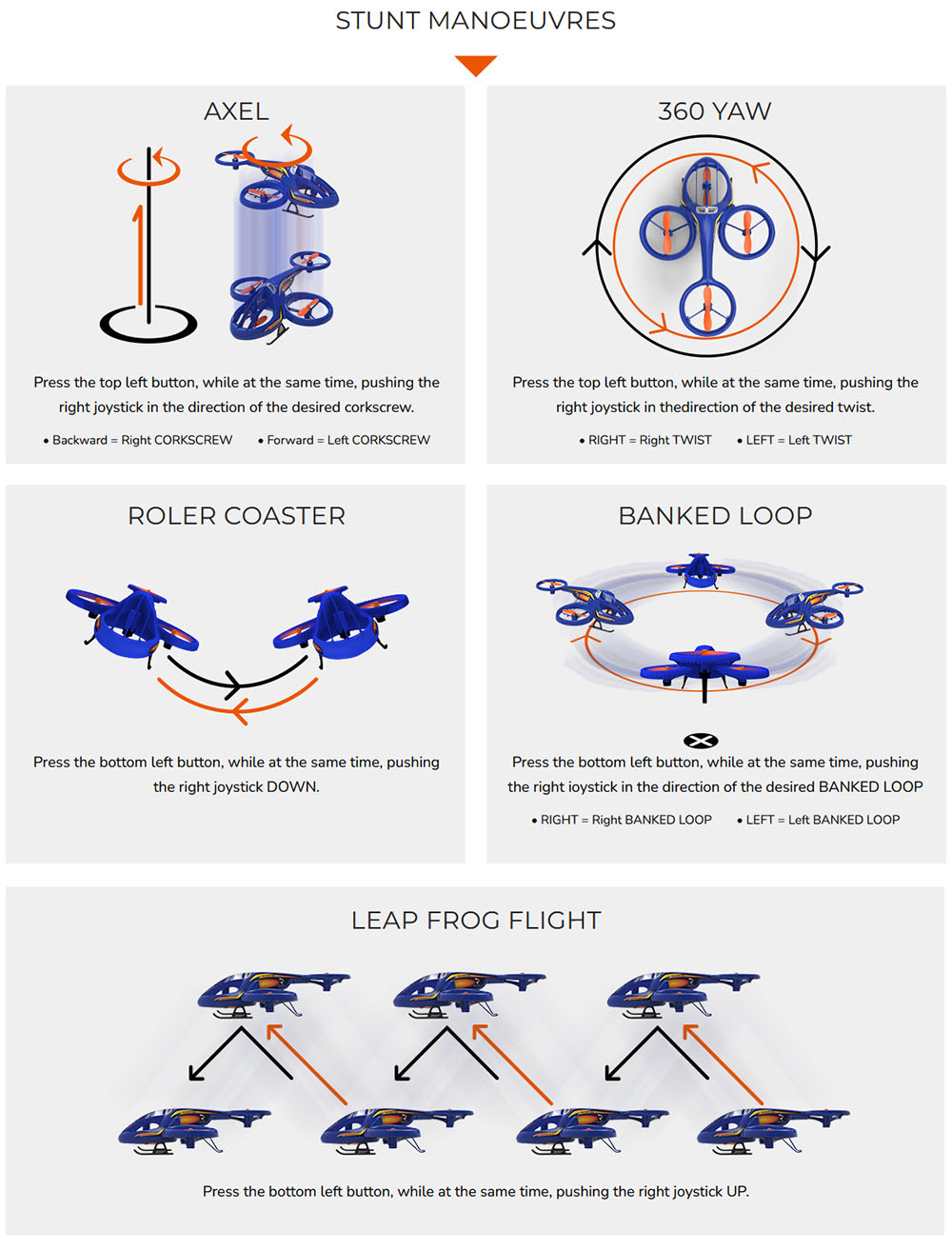 STUNT MANOEUVRES

AXEL

Press the top left button, while at the same time, pushing the right joystick in the direction of the desired corkscrew.

• Backward = Right CORKSCREW • Forward = Left CORKSCREW

360 YAW

Press the top left button, while at the same time, pushing the right joystick in thedirection of the desired twist.

• RIGHT = Right TWIST • LEFT = Left TWIST

ROLER COASTER

Press the bottom left button, while at the same time, pushing the right joystick DOWN.

BANKED LOOP

Press the bottom left button, while at the same time, pushing the right ioystick in the direction of the desired BANKED LOOP

• RIGHT = Right BANKED LOOP • LEFT = Left BANKED LOOP

LEAP FROG FLIGHT

Press the bottom left button, while at the same time, pushing the right joystick UP.