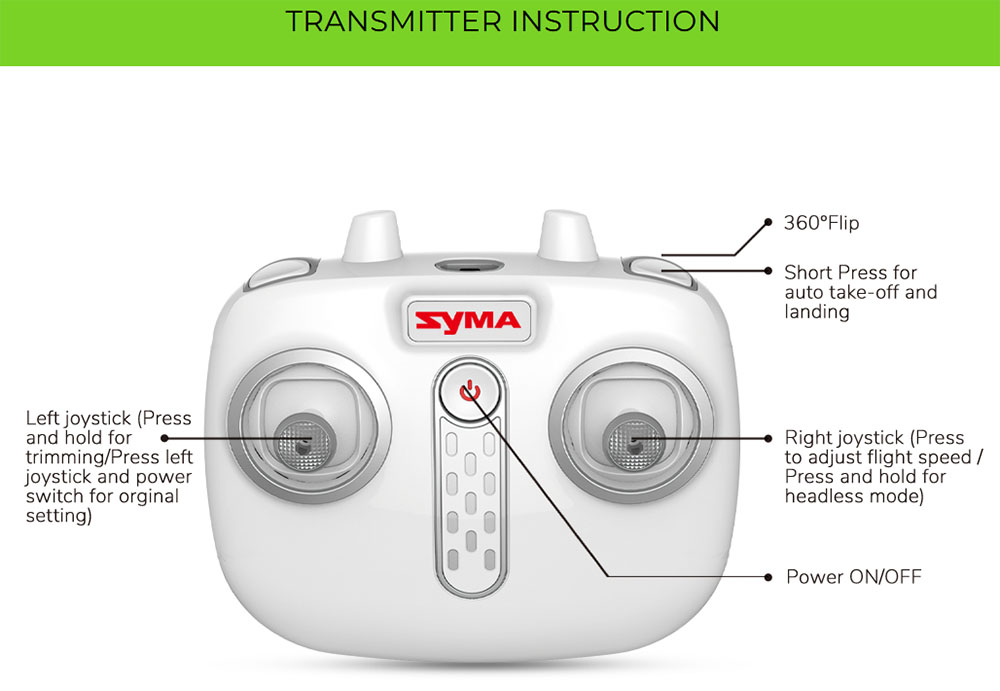 TRANSMITTER INSTRUCTION

360°Flip

Short Press for auto take-off and landing

SYMA

Left joystick (Press and hold for trimming/Press left joystick and power switch for orginal setting)

Right joystick (Press to adjust flight speed / Press and hold for headless mode)

Power ON/OFF