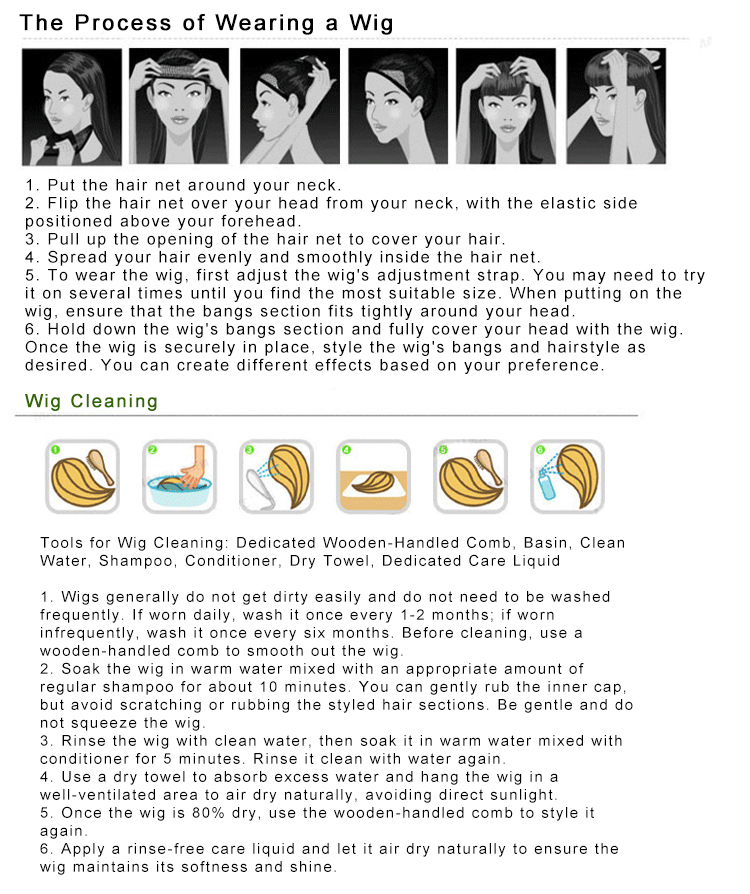 The Process of Wearing a Wig

1. Put the hair net around your neck.
2. Flip the hair net over your head from your neck, with the elastic side positioned above your forehead.
3. Pull up the opening of the hair net to cover your hair.
4. Spread your hair evenly and smoothly inside the hair net.
5. To wear the wig, first adjust the wig's adjustment strap. You may need to try it on several times until you find the most suitable size. When putting on the wig, ensure that the bangs section fits tightly around your head.
6. Hold down the wig's bangs section and fully cover your head with the wig. Once the wig is securely in place, style the wig's bangs and hairstyle as desired. You can create different effects based on your preference.

Wig Cleaning

1 2 3 4 5 6

Tools for Wig Cleaning: Dedicated Wooden-Handled Comb, Basin, Clean Water, Shampoo, Conditioner, Dry Towel, Dedicated Care Liquid

1. Wigs generally do not get dirty easily and do not need to be washed frequently. If worn daily, wash it once every 1-2 months; if worn infrequently, wash it once every six months. Before cleaning, use a wooden-handled comb to smooth out the wig.
2. Soak the wig in warm water mixed with an appropriate amount of regular shampoo for about 10 minutes. You can gently rub the inner cap, but avoid scratching or rubbing the styled hair sections. Be gentle and do not squeeze the wig.
3. Rinse the wig with clean water, then soak it in warm water mixed with conditioner for 5 minutes. Rinse it clean with water again.
4. Use a dry towel to absorb excess water and hang the wig in a well-ventilated area to air dry naturally, avoiding direct sunlight.
5. Once the wig is 80% dry, use the wooden-handled comb to style it again.
6. Apply a rinse-free care liquid and let it air dry naturally to ensure the wig maintains its softness and shine.